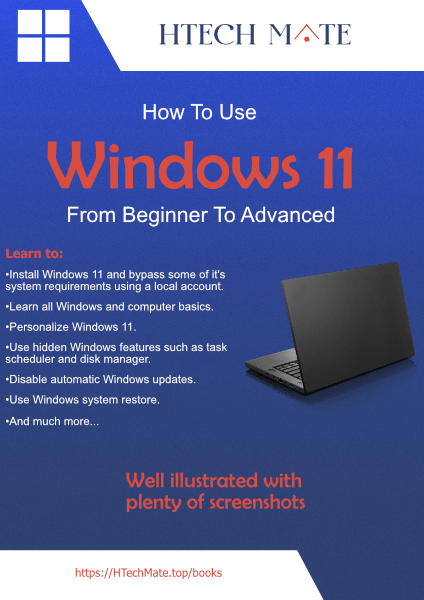 HTECH MATE

How To Use

Windows 11

From Beginner To Advanced

Learn to:

•Install Windows 11 and bypass some of it's system requirements using a local account.

•Learn all Windows and computer basics.

•Personalize Windows 11.

•Use hidden Windows features such as task scheduler and disk manager.

•Disable automatic Windows updates.

•Use Windows system restore.

•And much more...

Well illustrated with plenty of screenshots

https://HTechMate.top/books